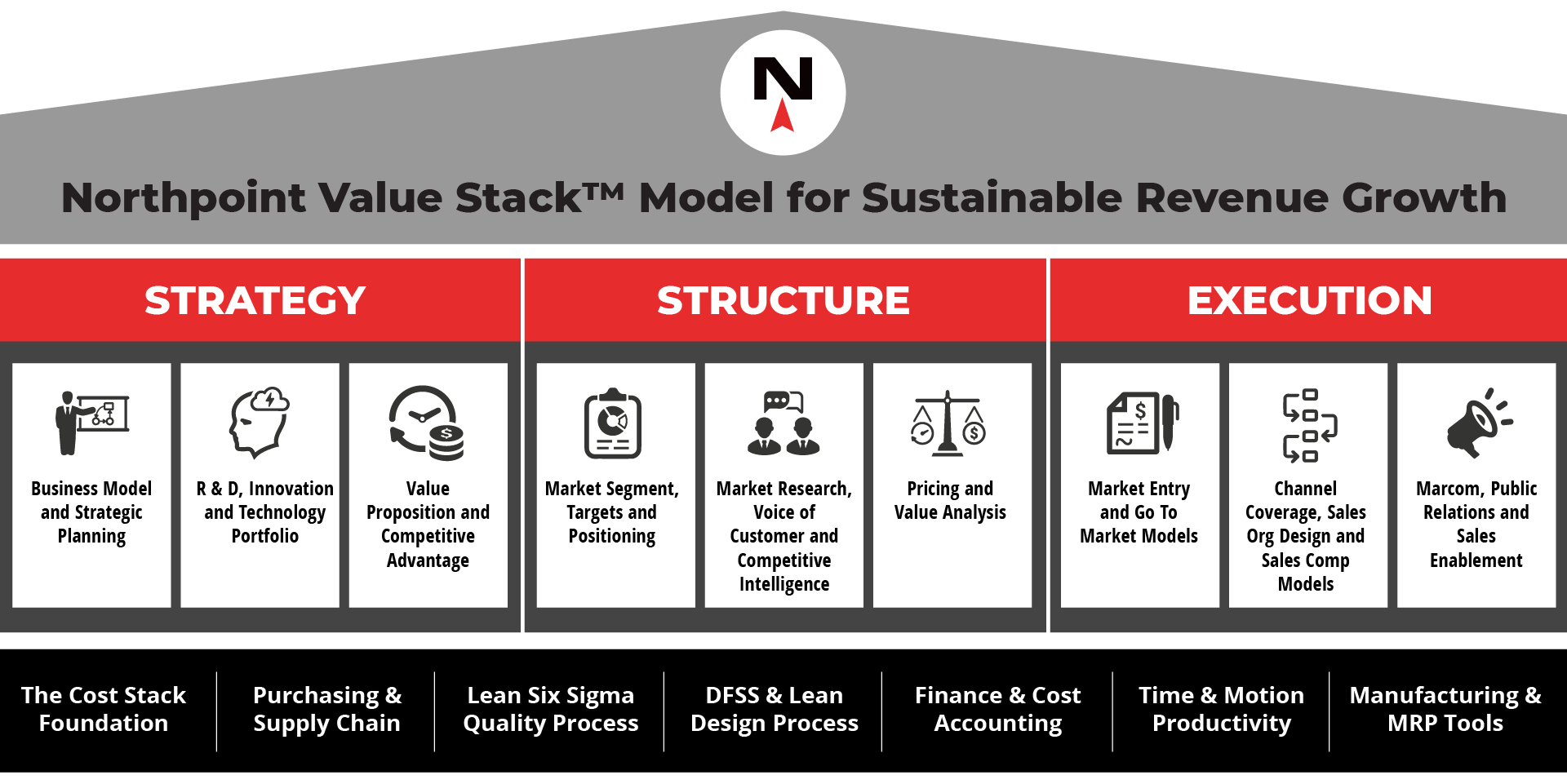 N

Northpoint Value Stack™ Model for Sustainable Revenue Growth

STRATEGY

Business Model and Strategic Planning

R & D, Innovation and Technology Portfolio

Value Proposition and Competitive Advantage

STRUCTURE

Market Segment, Targets and Positioning

Market Research, Voice of Customer and Competitive Intelligence

Pricing and Value Analysis

EXECUTION

Market Entry and Go To Market Models

Channel Coverage, Sales Org Design and Sales Comp Models

Marcom, Public Relations and Sales Enablement

The Cost Stack Foundation

Purchasing & Supply Chain

Lean Six Sigma Quality Process

DFSS & Lean Design Process

Finance & Cost Accounting

Time & Motion Productivity

Manufacturing & MRP Tools